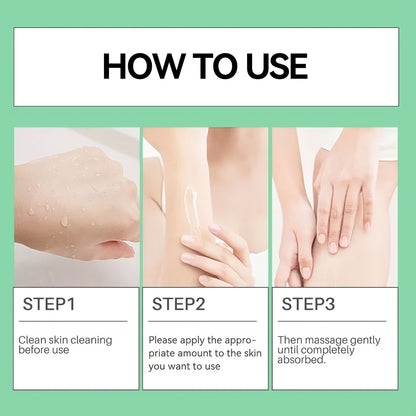 HOW TO USE

STEP1

Clean skin cleaning before use

STEP2

Please apply the appropriate amount to the skin you want to use

STEP3

Then massage gently until completely absorbed.